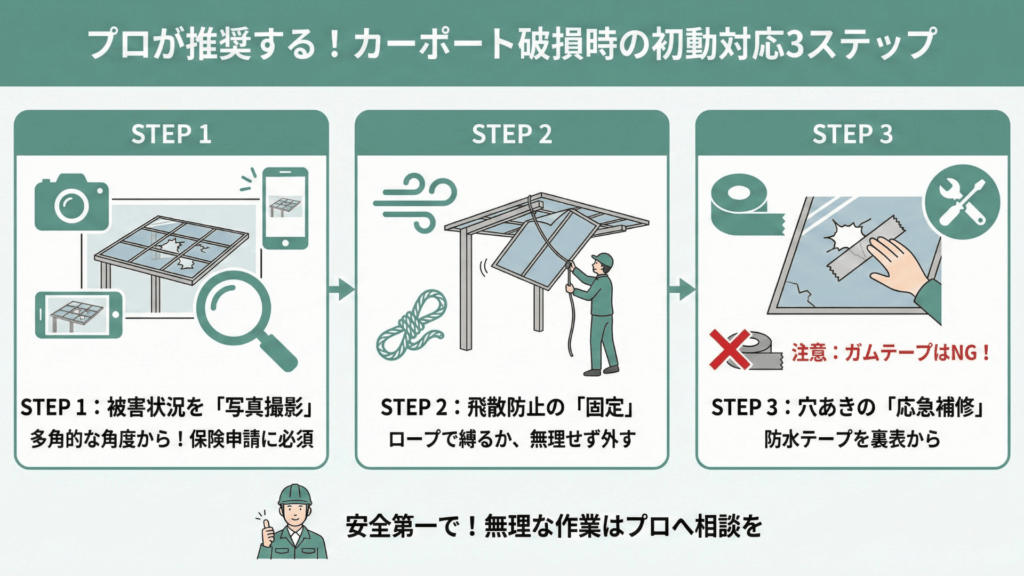 プロが推奨する！カーポート破損時の初動対応3ステップ

STEP 1

STEP 1：被害状況を「写真撮影」
多角的な角度から！保険申請に必須

STEP 2

STEP 2：飛散防止の「固定」
ロープで縛るか、無理せず外す

STEP 3

注意：ガムテープはNG！

STEP 3：穴あきの「応急補修」
防水テープを裏表から

安全第一で！無理な作業はプロへ相談を