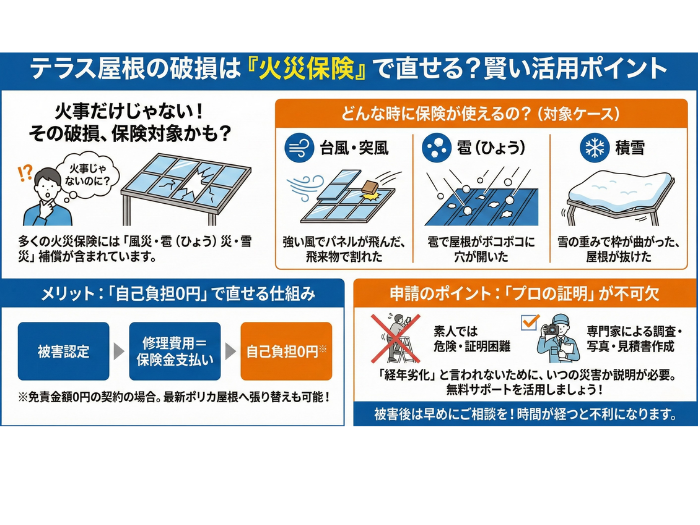 テラス屋根の破損は『火災保険』で直せる？賢い活用ポイント

火事だけじゃない！
その破損、保険対象かも？

!?

火事じゃないのに？

多くの火災保険には「風災・雹（ひょう）災・雪災」補償が含まれています。

どんな時に保険が使えるの？（対象ケース）

台風・突風

強い風でパネルが飛んだ、飛来物で割れた

雹（ひょう）

雹で屋根がボコボコに穴が開いた

積雪

雪の重みで枠が曲がった、屋根が抜けた

メリット：「自己負担0円」で直せる仕組み

被害認定

修理費用＝保険金支払い

自己負担0円※

※免責金額0円の契約の場合。最新ポリカ屋根へ張り替えも可能！

申請のポイント：「プロの証明」が不可欠

素人では危険・証明困難

専門家による調査・写真・見積書作成

「経年劣化」と言われないために、いつの災害か説明が必要。無料サポートを活用しましょう！

被害後は早めにご相談を！時間が経つと不利になります。